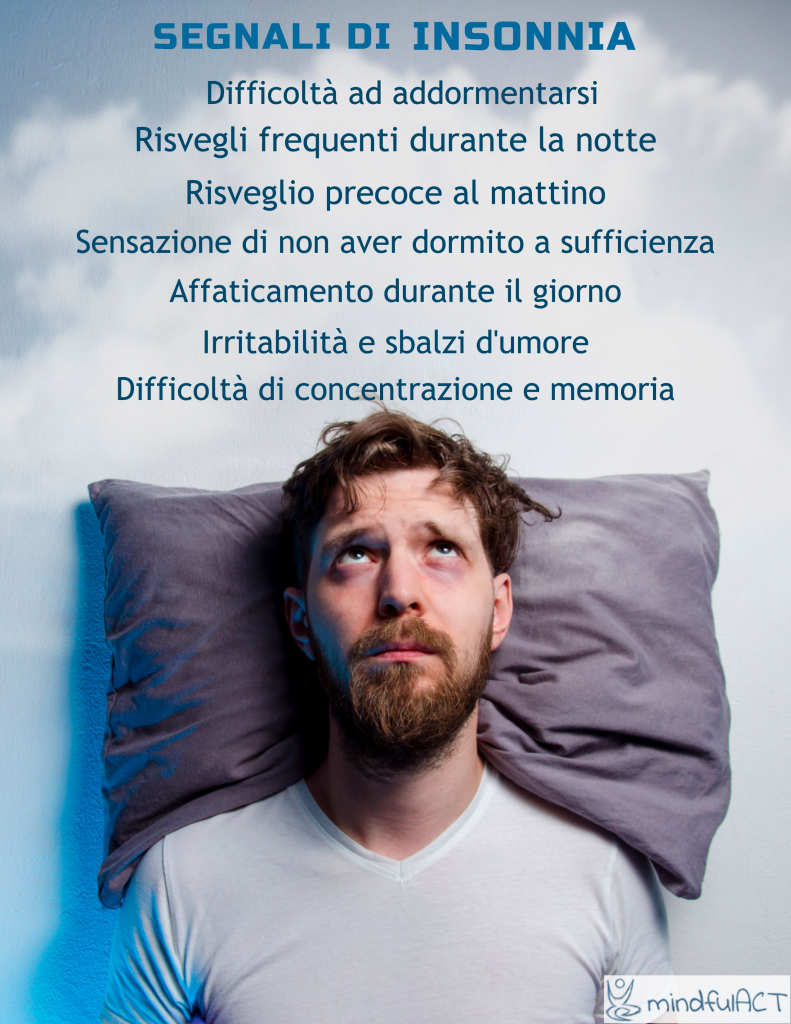 SEGNALI DI INSONNIA

Difficoltà ad addormentarsi
Risvegli frequenti durante la notte
Risveglio precoce al mattino
Sensazione di non aver dormito a sufficienza
Affaticamento durante il giorno
Irritabilità e sbalzi d'umore
Difficoltà di concentrazione e memoria

mindfulACT